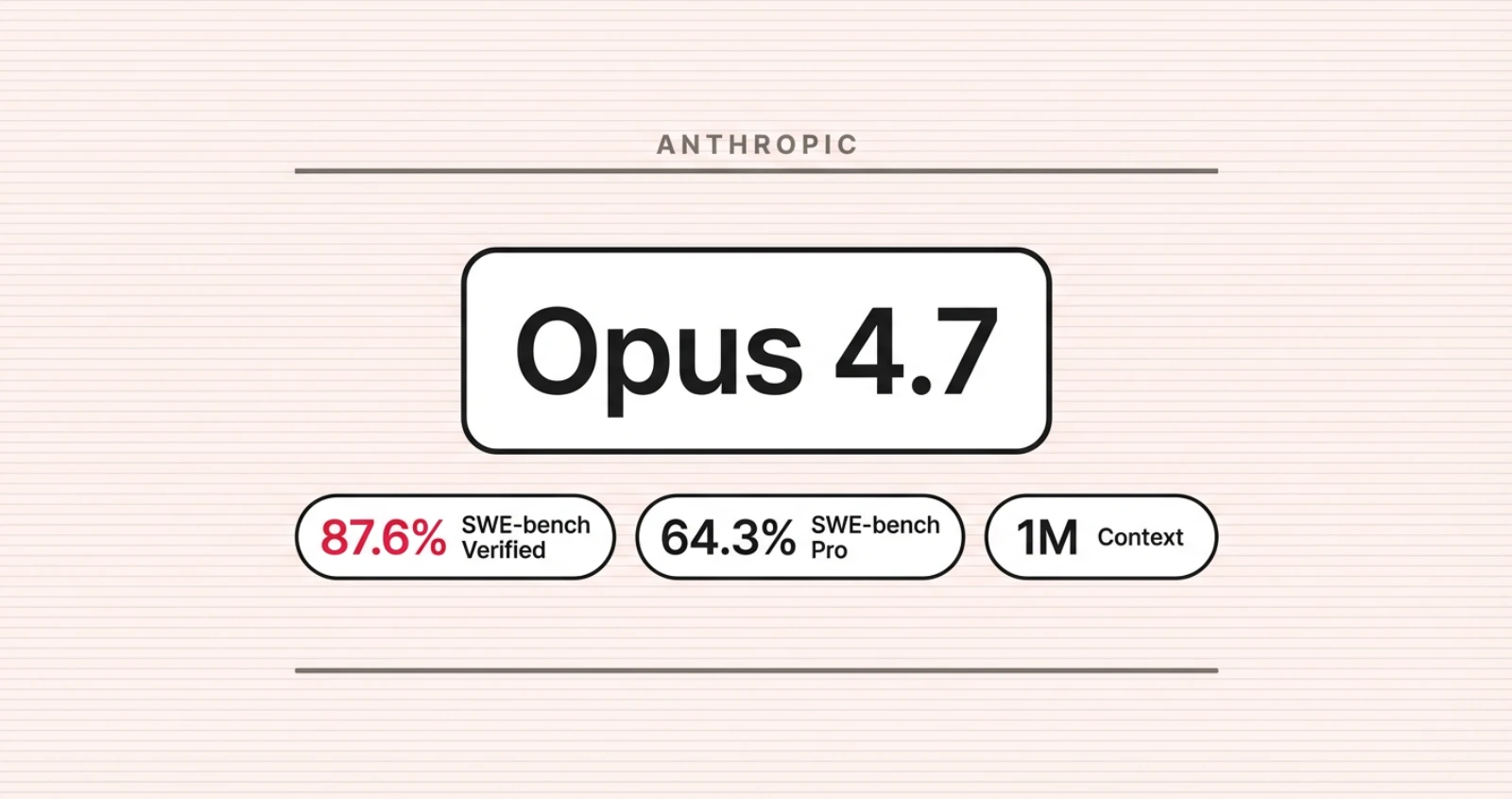 ANTHROPIC

Opus 4.7

87.6% SWE-bench Verified

64.3% SWE-bench Pro

1M Context